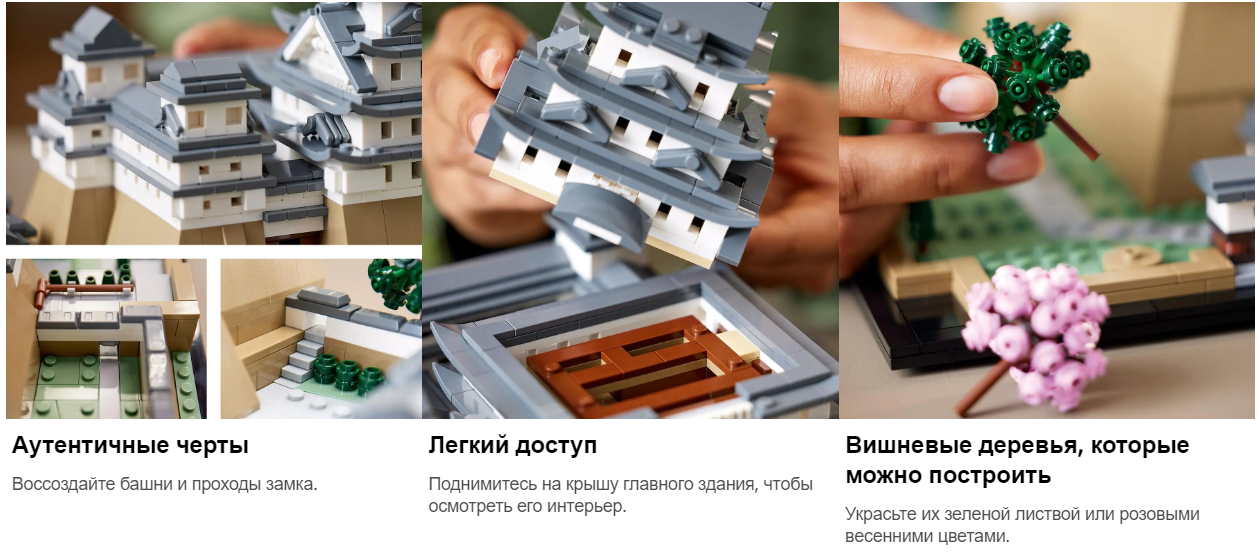 Аутентичные черты

Воссоздайте башни и проходы замка.

Легкий доступ

Поднимитесь на крышу главного здания, чтобы осмотреть его интерьер.

Вишневые деревья, которые можно построить

Украсьте их зеленой листвой или розовыми весенними цветами.